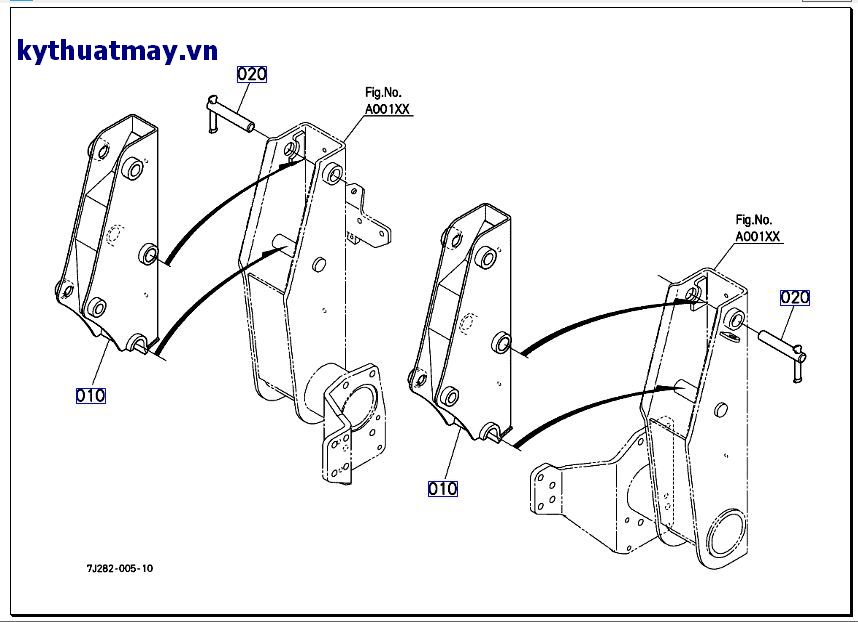 kythuatmay.vn

020

Fig.No.
A001XX

010

Fig.No.
A001XX

020

010

7J282-005-10